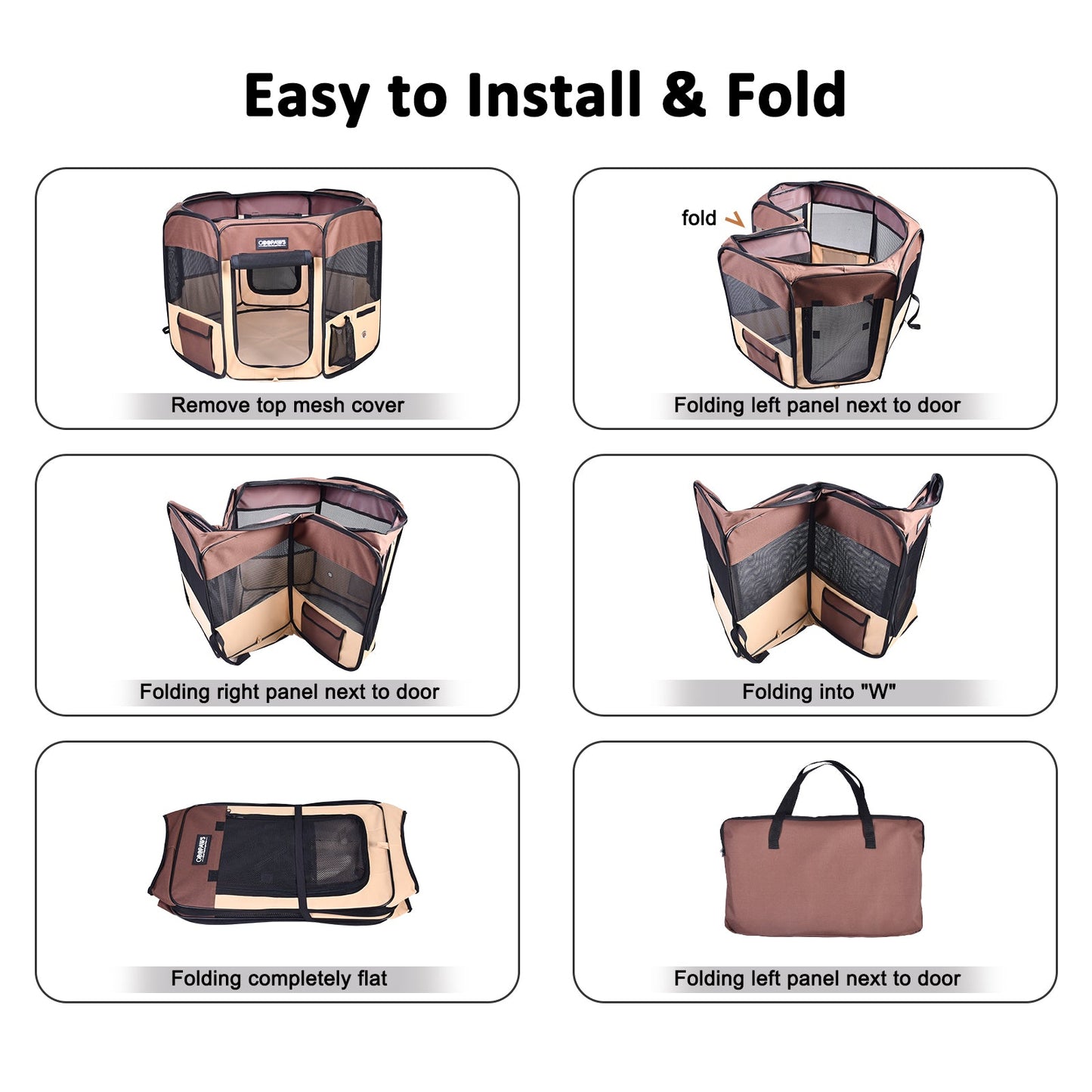 Easy to Install & Fold

Remove top mesh cover

fold

Folding left panel next to door

Folding right panel next to door

Folding into "W"

Folding completely flat

Folding left panel next to door