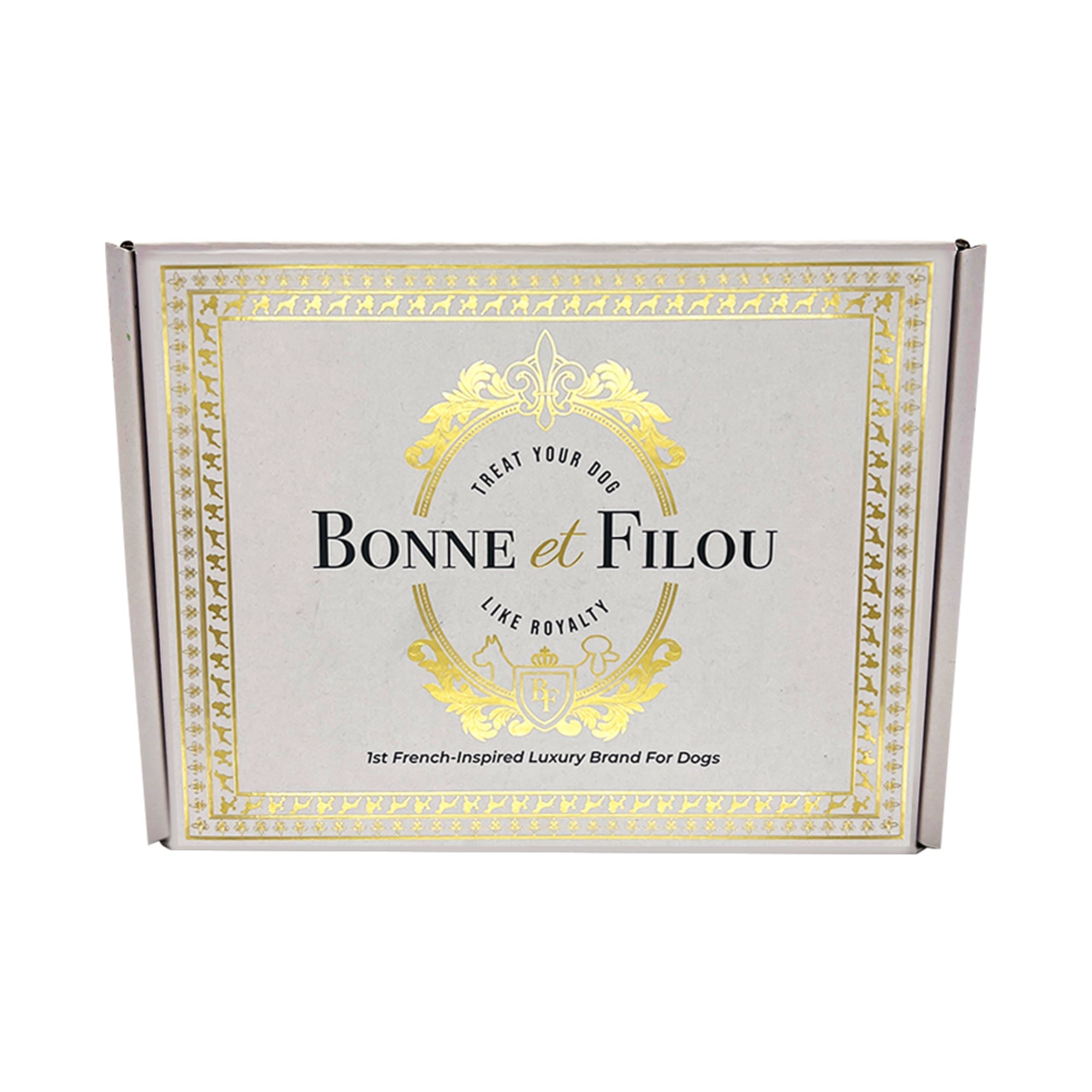 TREAT YOUR DOG
BONNE et FILOU
LIKE ROYALTY
BF
1st French-Inspired Luxury Brand For Dogs