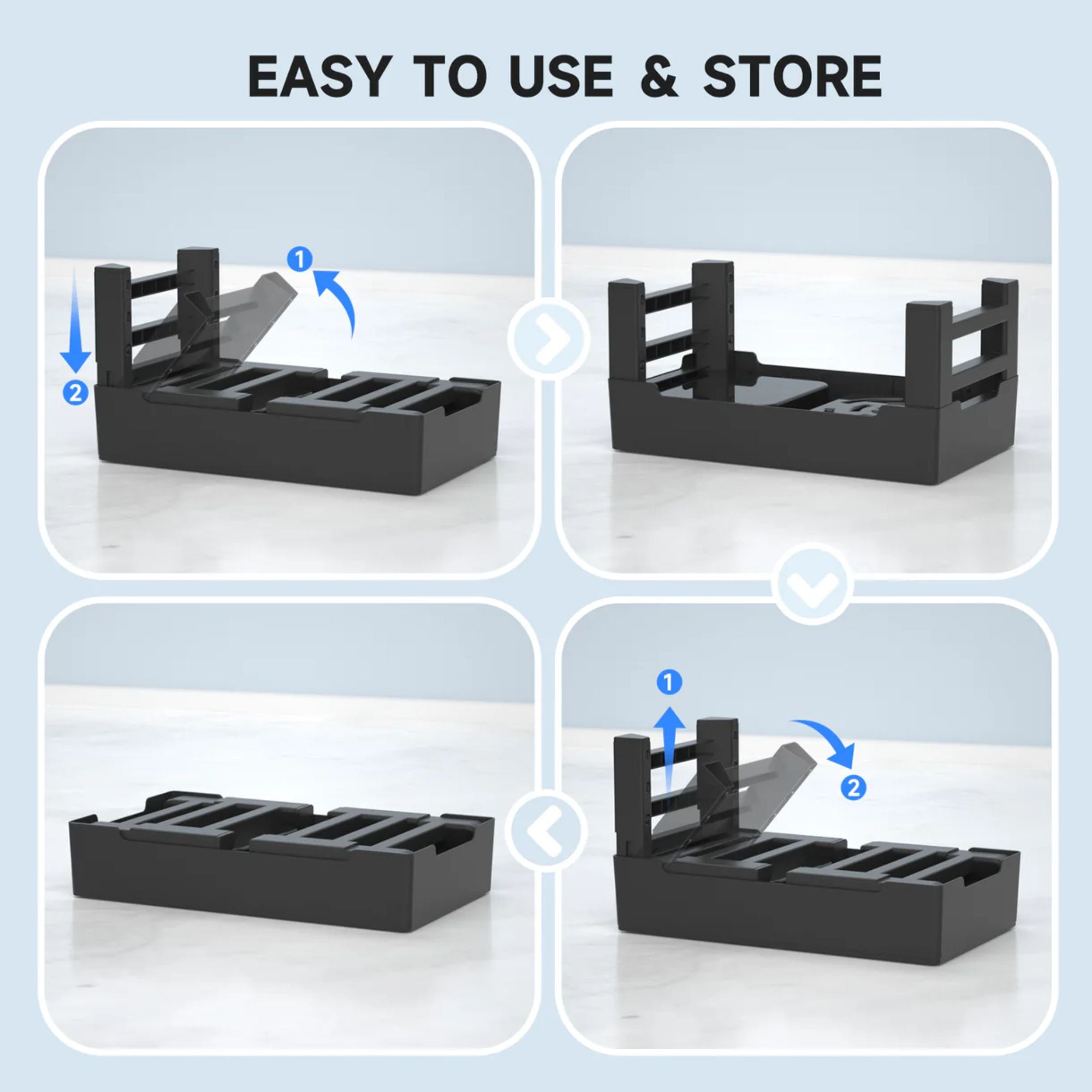 EASY TO USE & STORE

1

2

1

2