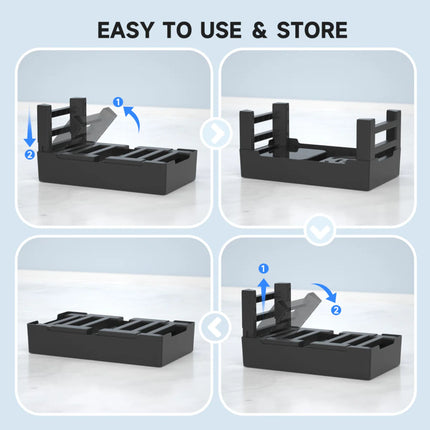 EASY TO USE & STORE

1
2

1
2