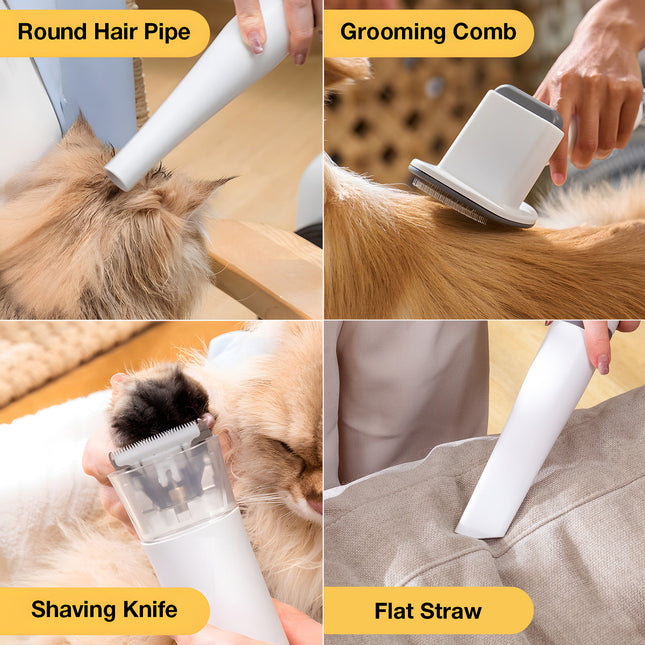 Round Hair Pipe

Grooming Comb

Shaving Knife

Flat Straw