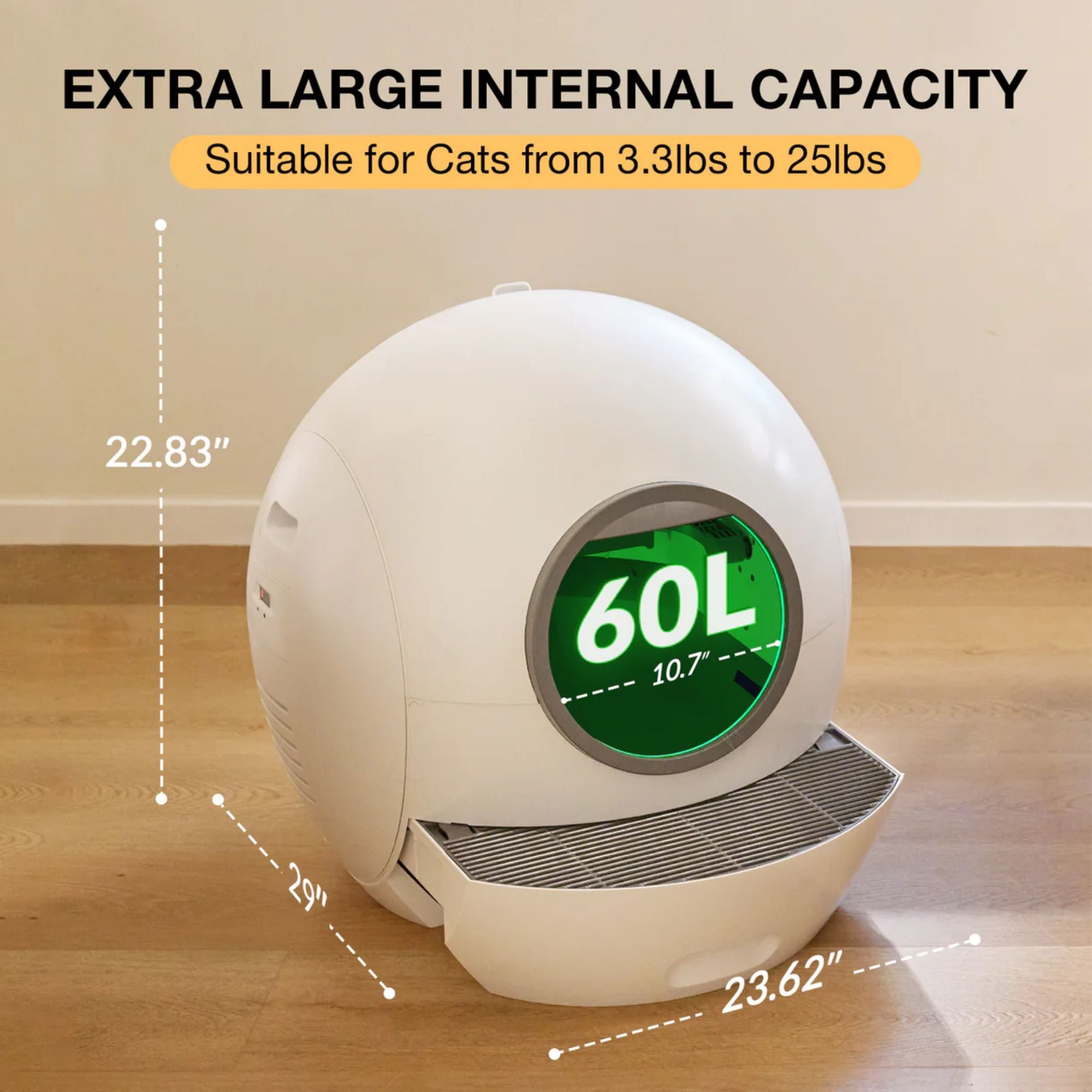 EXTRA LARGE INTERNAL CAPACITY

Suitable for Cats from 3.3lbs to 25lbs

22.83"

60L

10.7"

29"

23.62"