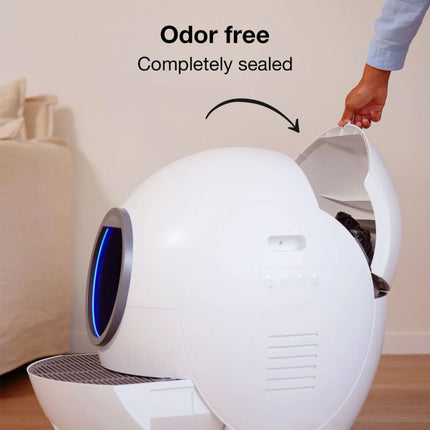 Odor free
Completely sealed