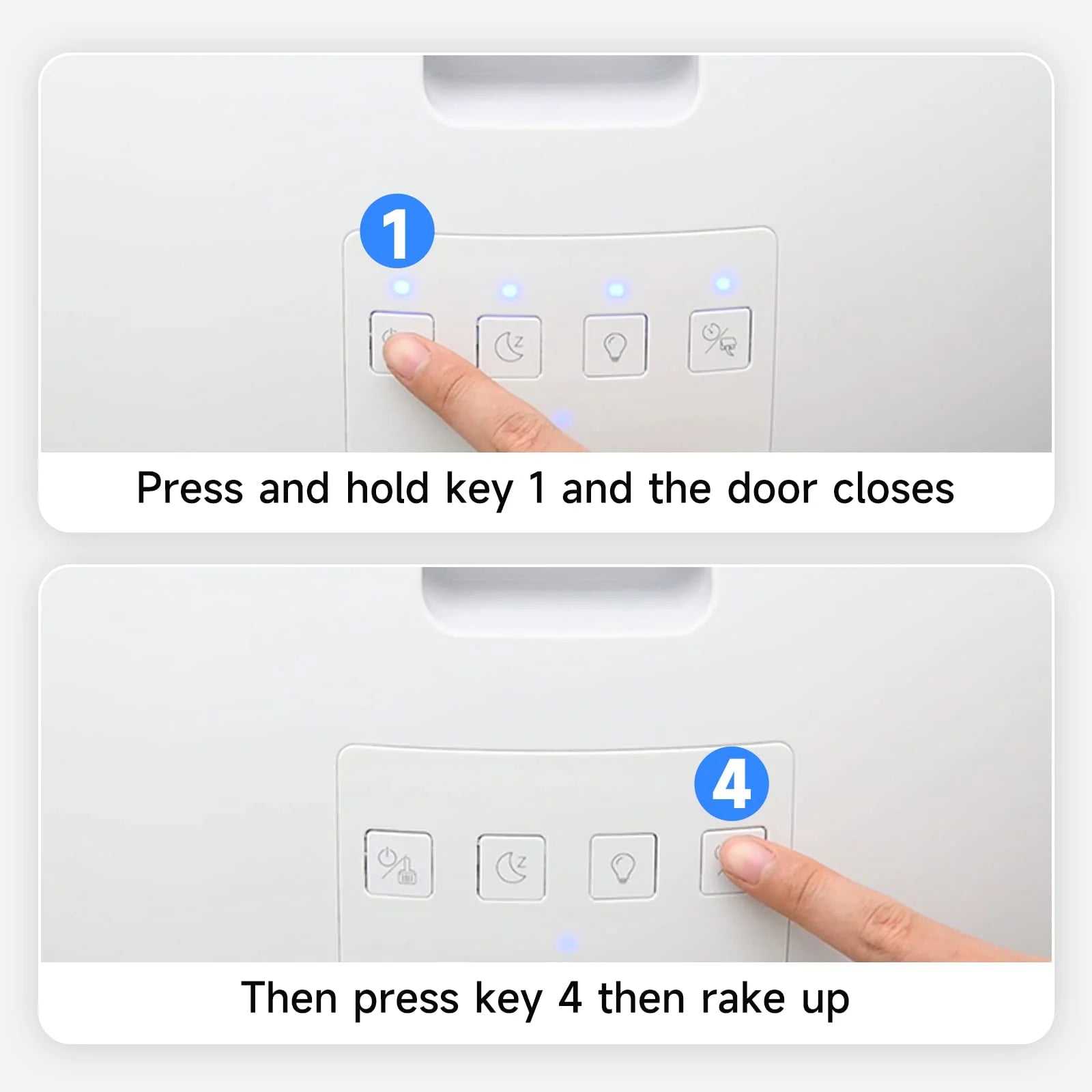 1

Press and hold key 1 and the door closes

4

Then press key 4 then rake up